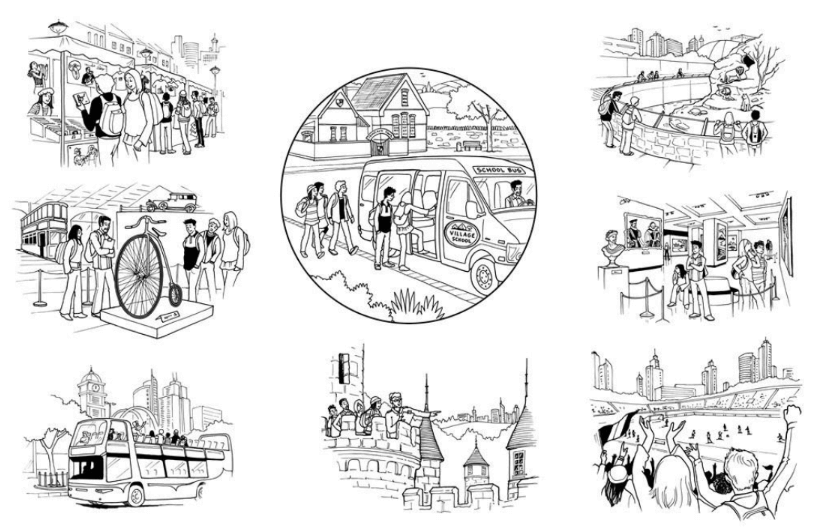 SCHOOL BUS

VILLAGE SCHOOL